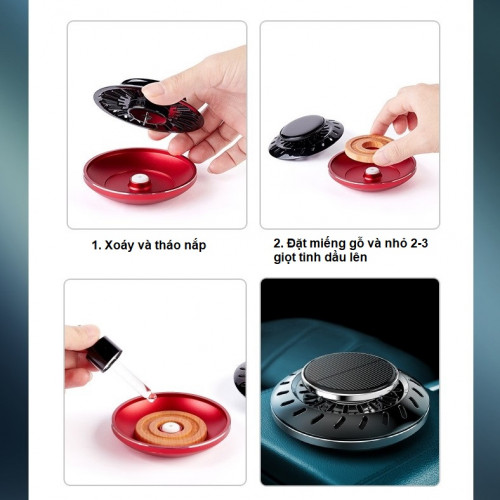 1. Xoáy và tháo nắp

2. Đặt miếng gỗ và nhỏ 2-3 giọt tinh dầu lên