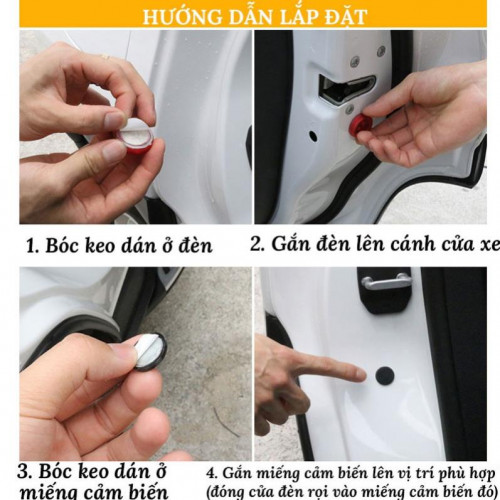 HƯỚNG DẪN LẮP ĐẶT

1. Bóc keo dán ở đèn

2. Gắn đèn lên cánh cửa xe

3. Bóc keo dán ở miếng cảm biến

4. Gắn miếng cảm biến lên vị trí phù hợp (đóng cửa đèn rọi vào miếng cảm biến đó)